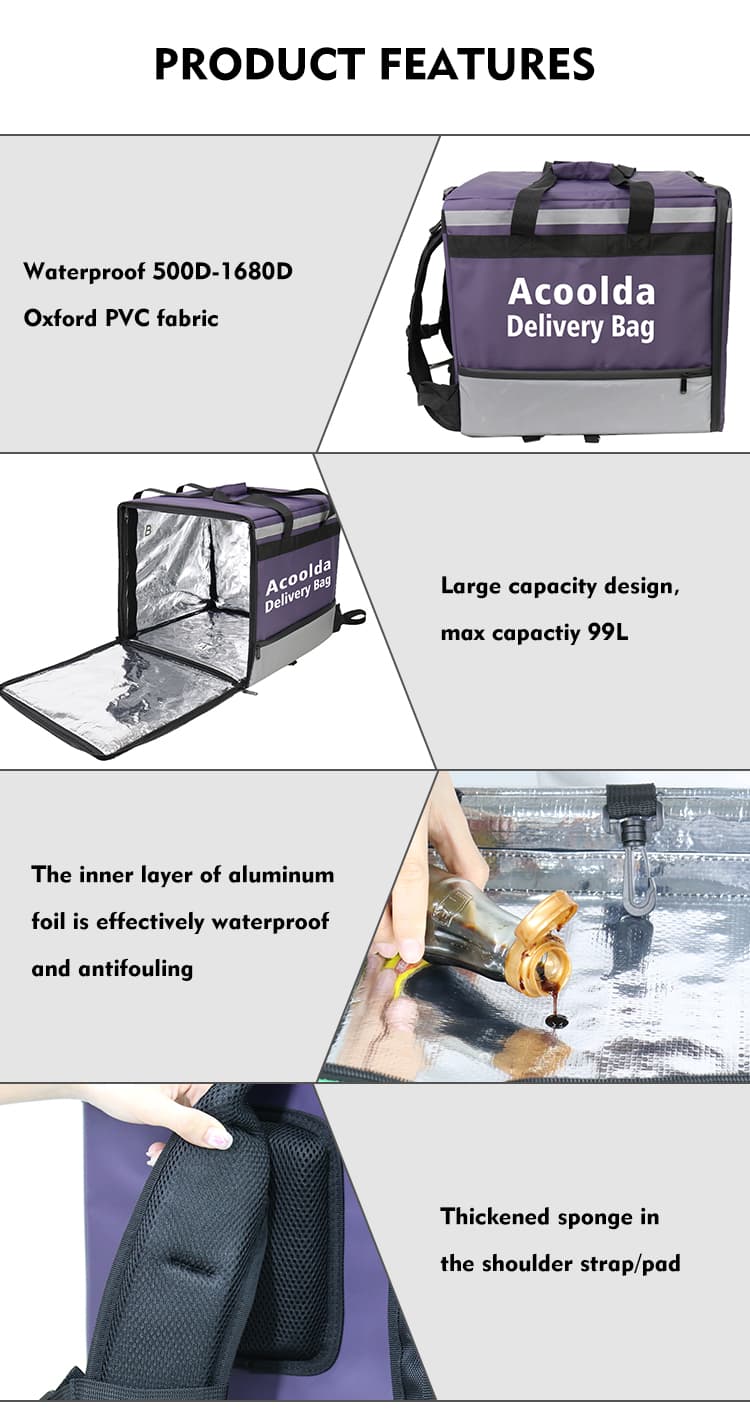 PRODUCT FEATURES

Waterproof 500D-1680D Oxford PVC fabric

Acoolda
Delivery Bag

Acoolda
Delivery Bag

Large capacity design, max capactiy 99L

The inner layer of aluminum foil is effectively waterproof and antifouling

Thickened sponge in the shoulder strap/pad